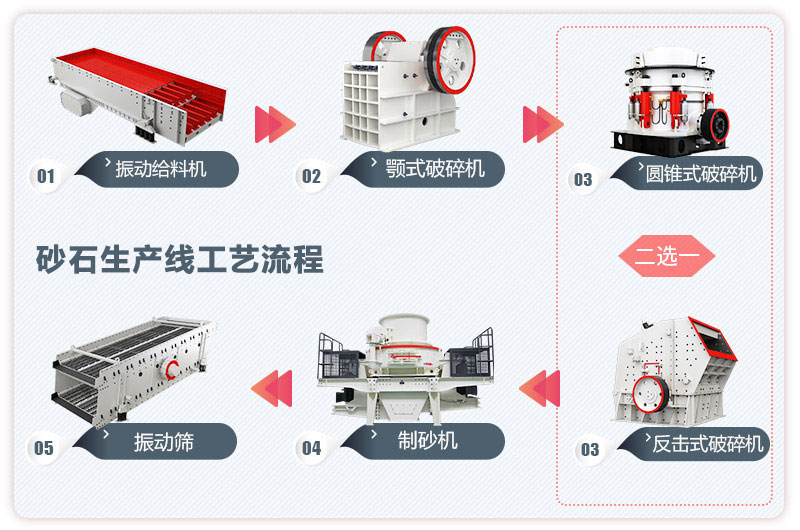 01 振动给料机

02 颚式破碎机

03 圆锥式破碎机

砂石生产线工艺流程

二选一

05 振动筛

04 制砂机

03 反击式破碎机